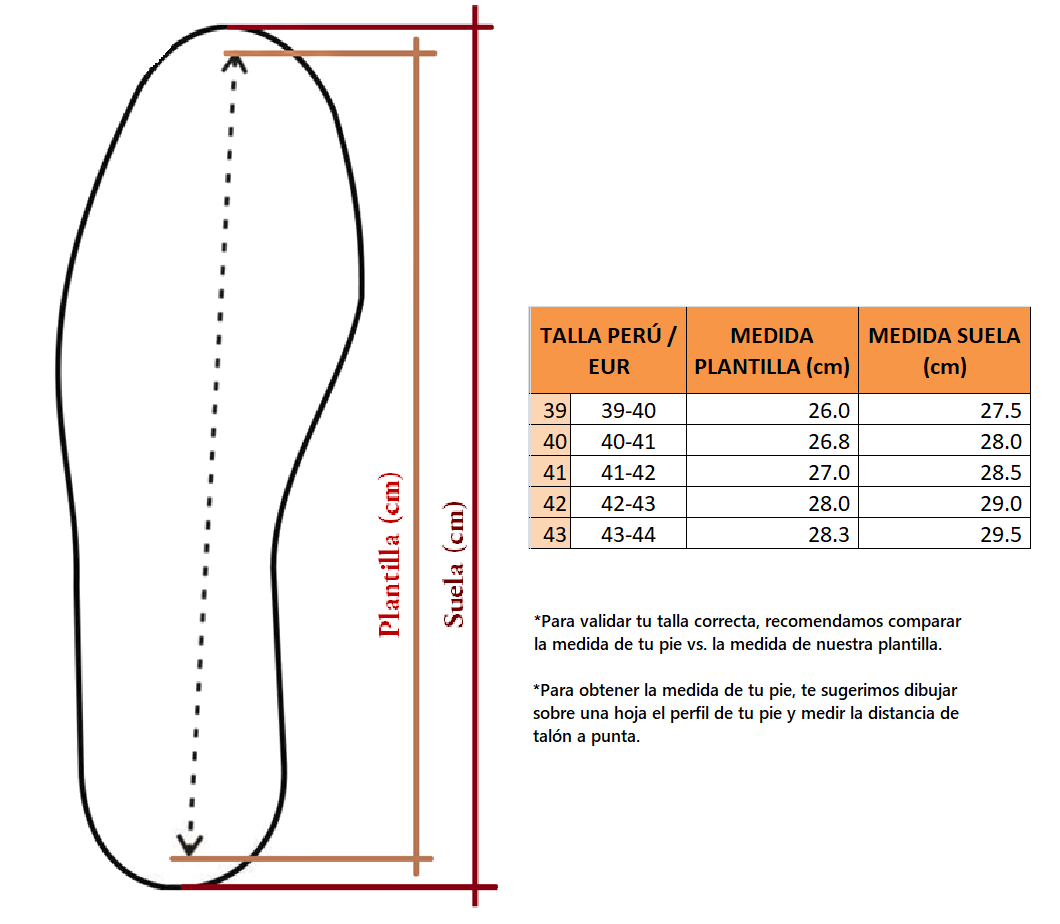 Plantilla (cm)

Suela (cm)

| TALLA PERÚ / EUR | | MEDIDA PLANTILLA (cm) | MEDIDA SUELA (cm) |
|---|---|---|---|
| 39 | 39-40 | 26.0 | 27.5 |
| 40 | 40-41 | 26.8 | 28.0 |
| 41 | 41-42 | 27.0 | 28.5 |
| 42 | 42-43 | 28.0 | 29.0 |
| 43 | 43-44 | 28.3 | 29.5 |

*Para validar tu talla correcta, recomendamos comparar la medida de tu pie vs. la medida de nuestra plantilla.

*Para obtener la medida de tu pie, te sugerimos dibujar sobre una hoja el perfil de tu pie y medir la distancia de talón a punta.